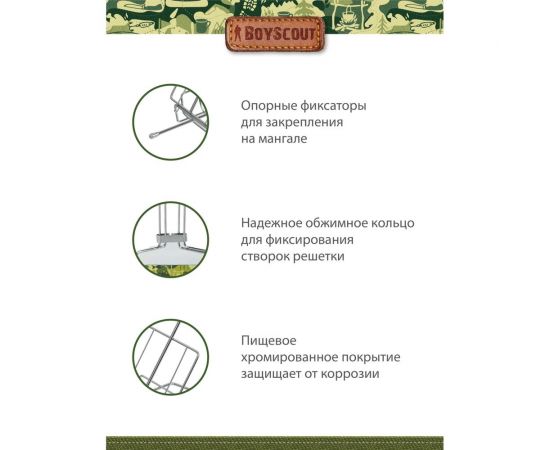 BOYSCOUT

Опорные фиксаторы для закрепления на мангале

Надежное обжимное кольцо для фиксирования створок решетки

Пищевое хромированное покрытие защищает от коррозии