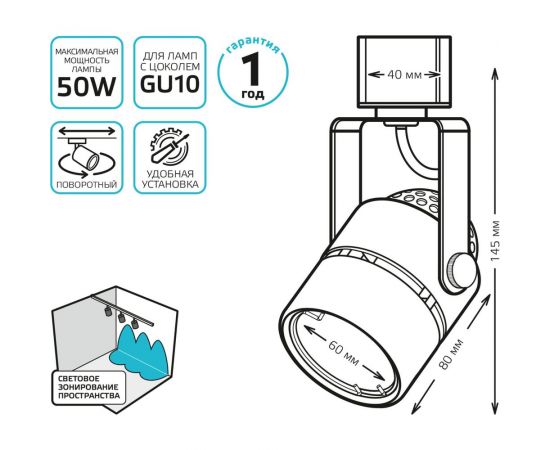 МАКСИМАЛЬНАЯ МОЩНОСТЬ ЛАМПЫ
50W

ДЛЯ ЛАМП С ЦОКОЛЕМ
GU10

гарантия
1
год

ПОВОРОТНЫЙ

УДОБНАЯ УСТАНОВКА

СВЕТОВОЕ ЗОНИРОВАНИЕ ПРОСТРАНСТВА

40 мм

145 мм

60 мм

80 мм