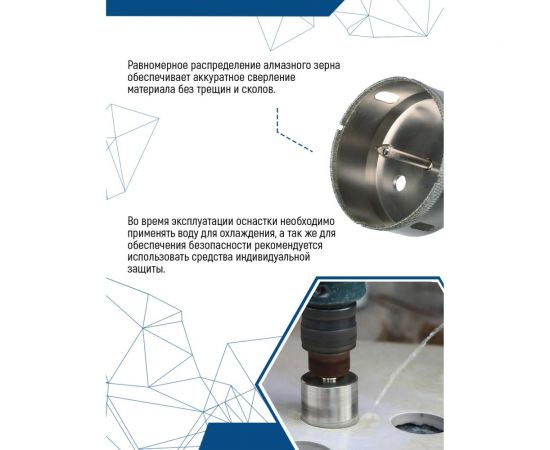 Равномерное распределение алмазного зерна обеспечивает аккуратное сверление материала без трещин и сколов.

Во время эксплуатации оснастки необходимо применять воду для охлаждения, а так же для обеспечения безопасности рекомендуется использовать средства индивидуальной защиты.