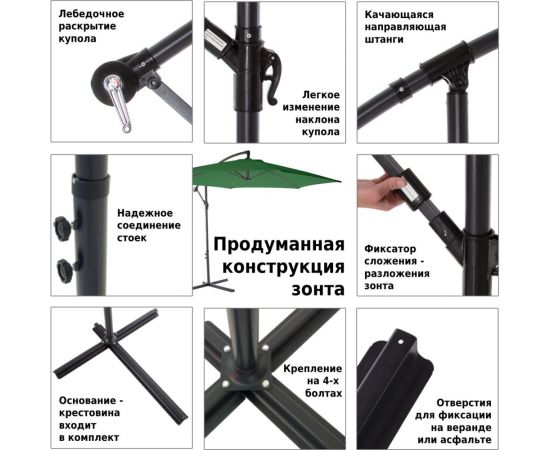 Лебедочное раскрытие купола

Легкое изменение наклона купола

Качающаяся направляющая штанги

Надежное соединение стоек

Продуманная конструкция зонта

Фиксатор сложения - разложения зонта

Основание - крестовина входит в комплект

Крепление на 4-х болтах

Отверстия для фиксации на веранде или асфальте