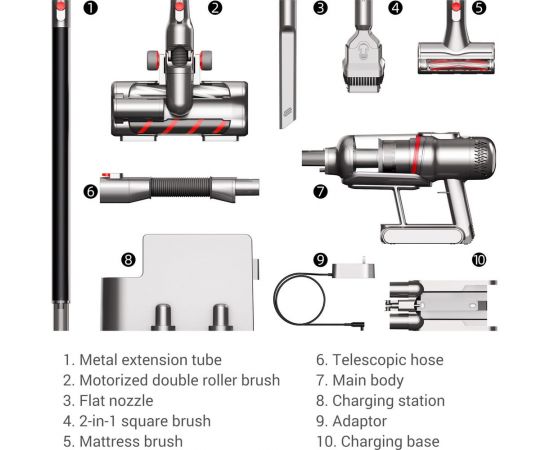 ❶ ❷ ❸ ❹ ❺

❻ ❼

❽ ❾ ❿

1. Metal extension tube
2. Motorized double roller brush
3. Flat nozzle
4. 2-in-1 square brush
5. Mattress brush

6. Telescopic hose
7. Main body
8. Charging station
9. Adaptor
10. Charging base