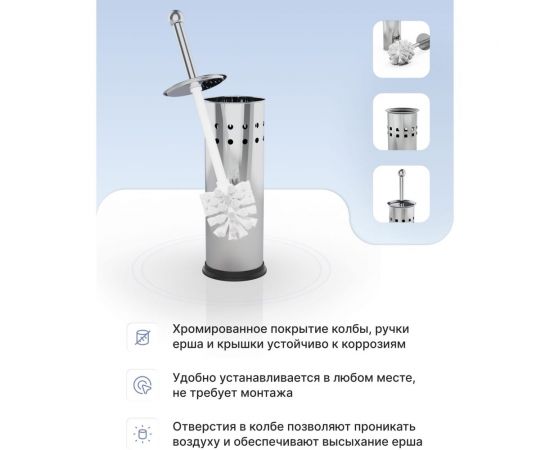 Хромированное покрытие колбы, ручки ерша и крышки устойчиво к коррозиям

Удобно устанавливается в любом месте, не требует монтажа

Отверстия в колбе позволяют проникать воздуху и обеспечивают высыхание ерша