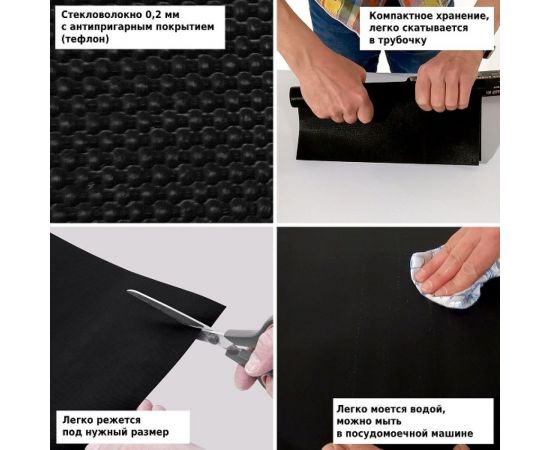 Стекловолокно 0,2 мм с антипригарным покрытием (тефлон)

Компактное хранение, легко скатывается в трубочку

Легко режется под нужный размер

Легко моется водой, можно мыть в посудомоечной машине