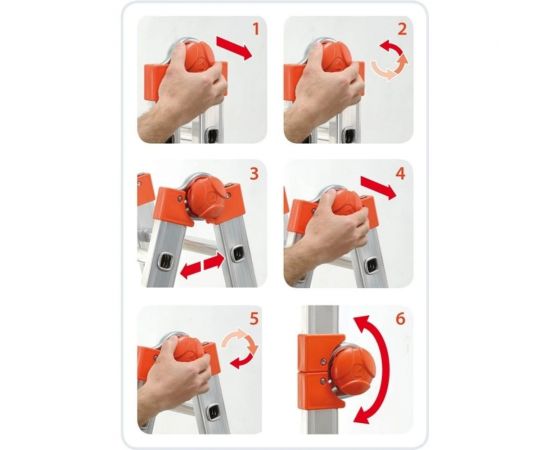 1

2

3

4

5

6