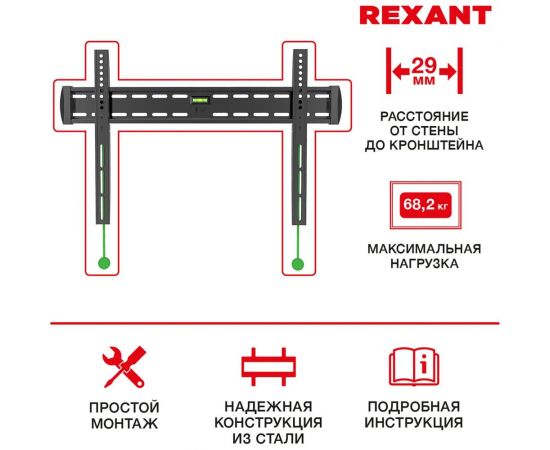 REXANT

29 мм

РАССТОЯНИЕ ОТ СТЕНЫ ДО КРОНШТЕЙНА

68,2 кг

МАКСИМАЛЬНАЯ НАГРУЗКА

ПРОСТОЙ МОНТАЖ

НАДЕЖНАЯ КОНСТРУКЦИЯ ИЗ СТАЛИ

ПОДРОБНАЯ ИНСТРУКЦИЯ