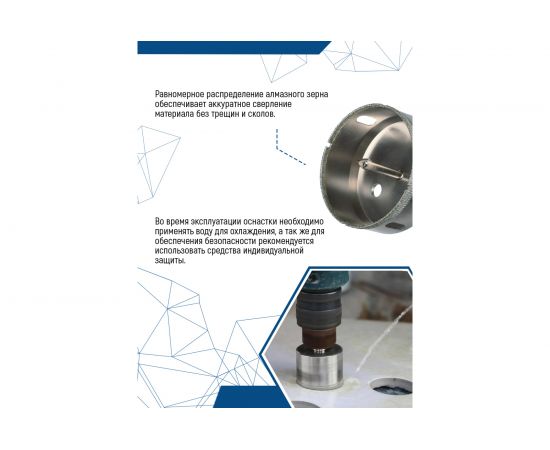 Равномерное распределение алмазного зерна обеспечивает аккуратное сверление материала без трещин и сколов.

Во время эксплуатации оснастки необходимо применять воду для охлаждения, а так же для обеспечения безопасности рекомендуется использовать средства индивидуальной защиты.