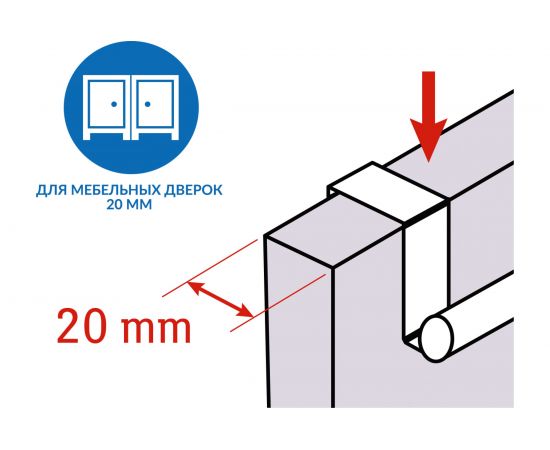 ДЛЯ МЕБЕЛЬНЫХ ДВЕРОК
20 ММ

20 mm