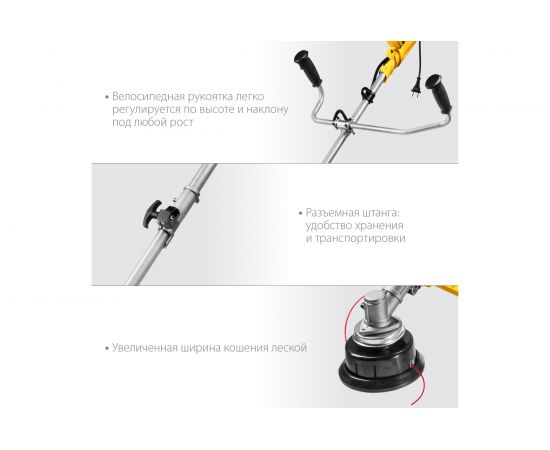 • Велосипедная рукоятка легко регулируется по высоте и наклону под любой рост

• Разъемная штанга: удобство хранения и транспортировки

• Увеличенная ширина кошения леской