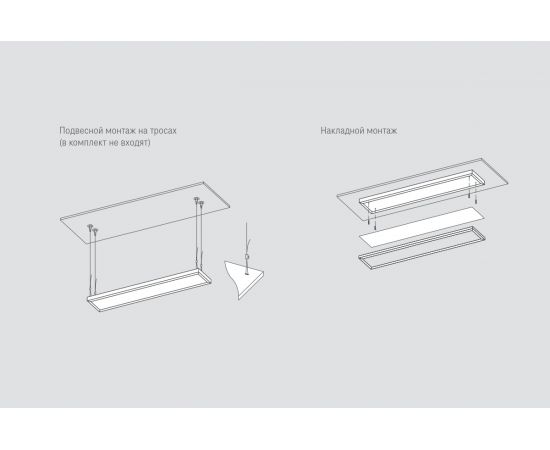 Подвесной монтаж на тросах
(в комплект не входят)

Накладной монтаж