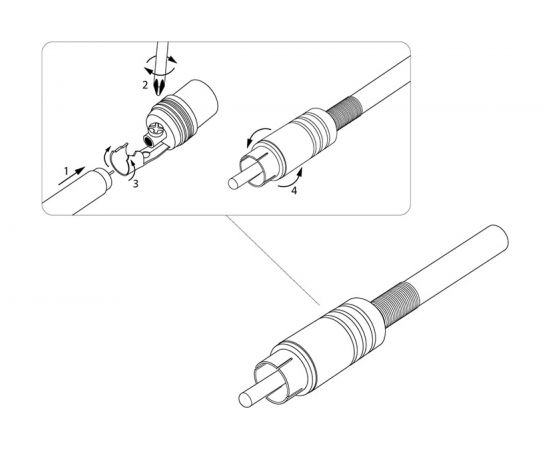 2
1
3
4