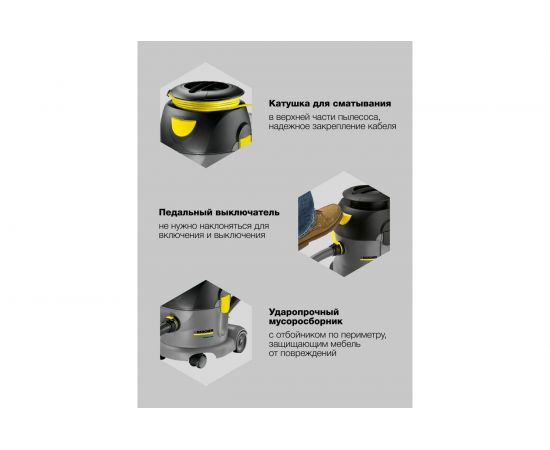 Катушка для сматывания
в верхней части пылесоса, надежное закрепление кабеля

Педальный выключатель
не нужно наклоняться для включения и выключения

Ударопрочный мусоросборник
с отбойником по периметру, защищающим мебель от повреждений