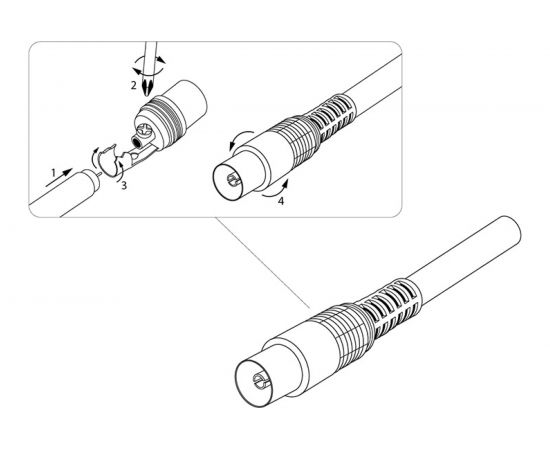 2
1
3
4