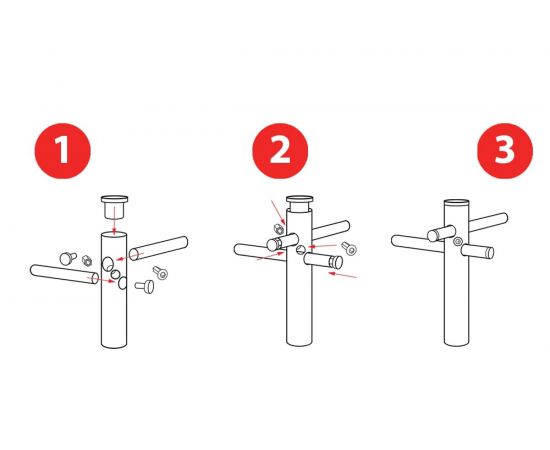 1

2

3