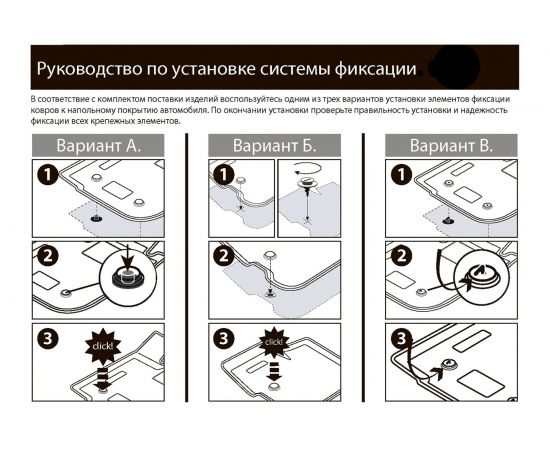 Руководство по установке системы фиксации

В соответствие с комплектом поставки изделий воспользуйтесь одним из трех вариантов установки элементов фиксации ковров к напольному покрытию автомобиля. По окончании установки проверьте правильность установки и надежность фиксации всех крепежных элементов.

Вариант А.

1

2

3

click!

Вариант Б.

1

2

3

click!

Вариант В.

1

2

3