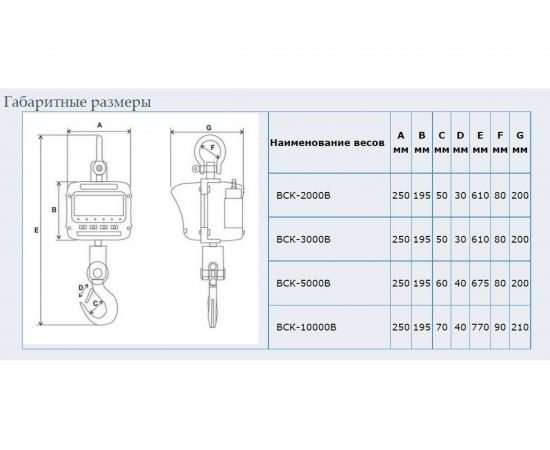 Габаритные размеры

A

B

E

D

C

G

F

| Наименование весов | A мм | B мм | C мм | D мм | E мм | F мм | G мм |
|---|---|---|---|---|---|---|---|
| ВСК-2000В | 250 | 195 | 50 | 30 | 610 | 80 | 200 |
| ВСК-3000В | 250 | 195 | 50 | 30 | 610 | 80 | 200 |
| ВСК-5000В | 250 | 195 | 60 | 40 | 675 | 80 | 200 |
| ВСК-10000В | 250 | 195 | 70 | 40 | 770 | 90 | 210 |