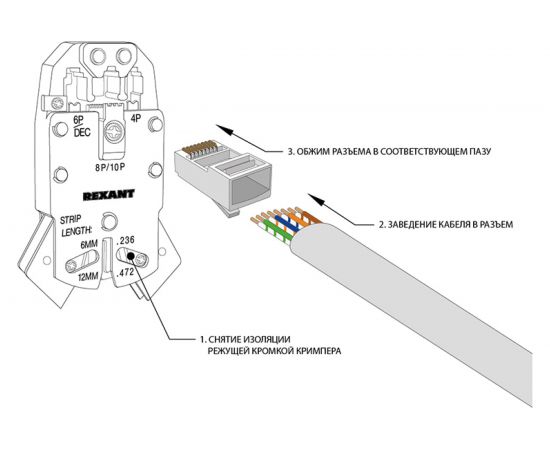 6P
DEC

4P

8P/10P

REXANT

STRIP
LENGTH:

6MM

12MM

.236

.472

3. ОБЖИМ РАЗЪЕМА В СООТВЕТСТВУЮЩЕМ ПАЗУ

2. ЗАВЕДЕНИЕ КАБЕЛЯ В РАЗЪЕМ

1. СНЯТИЕ ИЗОЛЯЦИИ
РЕЖУЩЕЙ КРОМКОЙ КРИМПЕРА