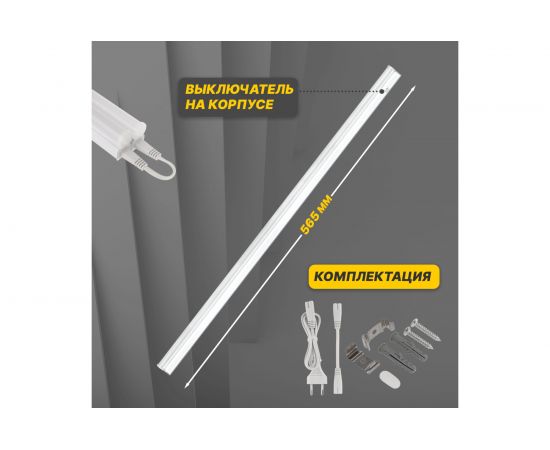 ВЫКЛЮЧАТЕЛЬ НА КОРПУСЕ

565 мм

КОМПЛЕКТАЦИЯ