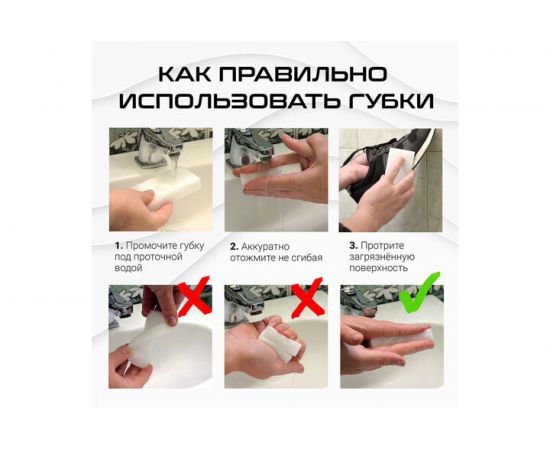 КАК ПРАВИЛЬНО ИСПОЛЬЗОВАТЬ ГУБКИ

1. Промочите губку под проточной водой

2. Аккуратно отожмите не сгибая

3. Протрите загрязнённую поверхность