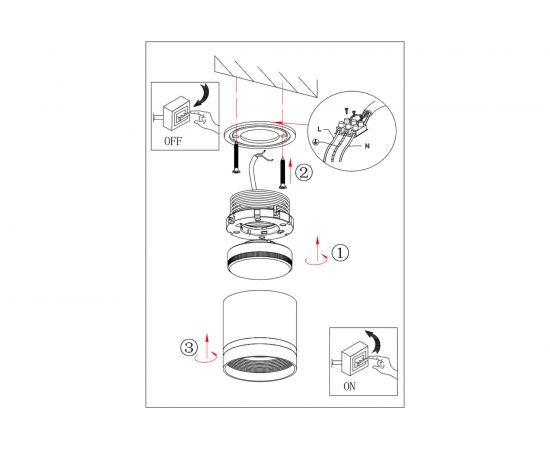 OFF

L

N

②

①

③

ON