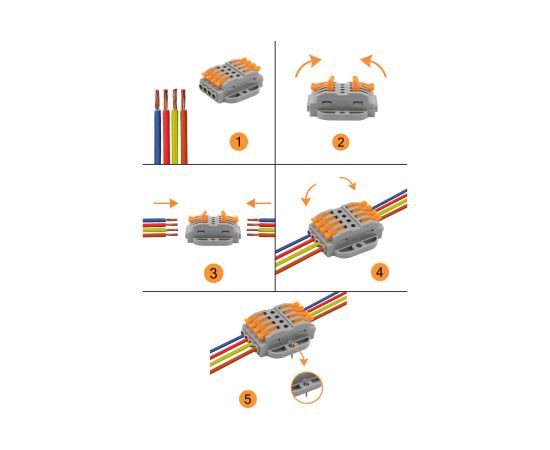 1

2

3

4

5