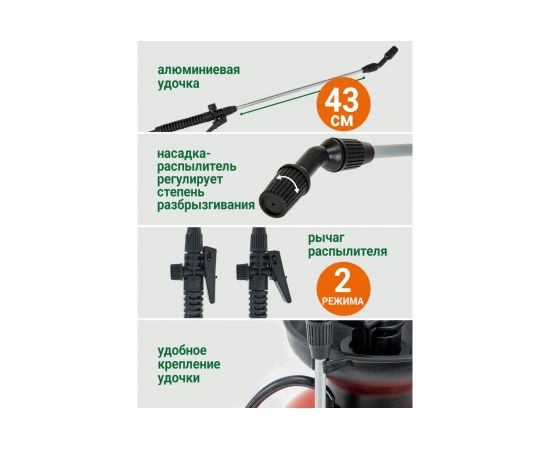 алюминиевая удочка

43 СМ

насадка-распылитель регулирует степень разбрызгивания

рычаг распылителя

2 РЕЖИМА

удобное крепление удочки