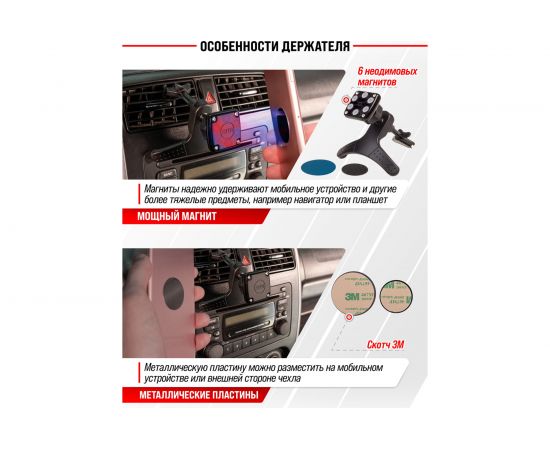 ОСОБЕННОСТИ ДЕРЖАТЕЛЯ

6 неодимовых магнитов

Магниты надежно удерживают мобильное устройство и другие более тяжелые предметы, например навигатор или планшет

МОЩНЫЙ МАГНИТ

3M

3M

Скотч 3М

Металлическую пластину можно разместить на мобильном устройстве или внешней стороне чехла

МЕТАЛЛИЧЕСКИЕ ПЛАСТИНЫ