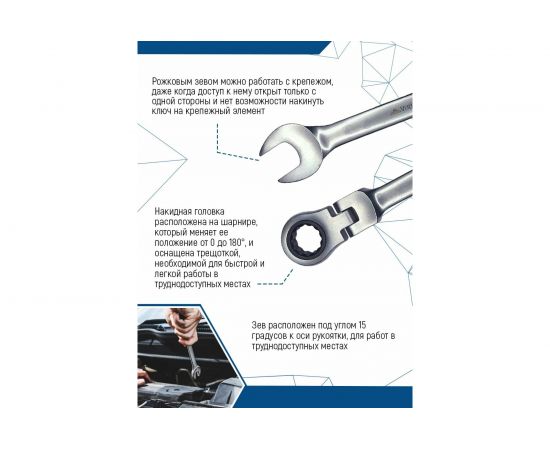 Рожковым зевом можно работать с крепежом, даже когда доступ к нему открыт только с одной стороны и нет возможности накинуть ключ на крепежный элемент

Накидная головка расположена на шарнире, который меняет ее положение от 0 до 180°, и оснащена трещоткой, необходимой для быстрой и легкой работы в труднодоступных местах

Зев расположен под углом 15 градусов к оси рукоятки, для работ в труднодоступных местах