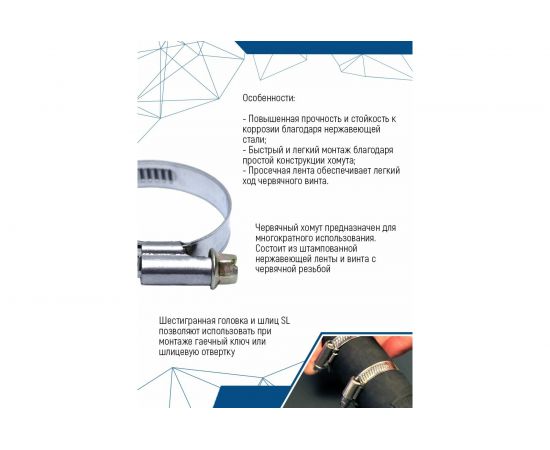 Особенности:

- Повышенная прочность и стойкость к коррозии благодаря нержавеющей стали;
- Быстрый и легкий монтаж благодаря простой конструкции хомута;
- Просечная лента обеспечивает легкий ход червячного винта.

Червячный хомут предназначен для многократного использования. Состоит из штампованной нержавеющей ленты и винта с червячной резьбой

Шестигранная головка и шлиц SL позволяют использовать при монтаже гаечный ключ или шлицевую отвертку