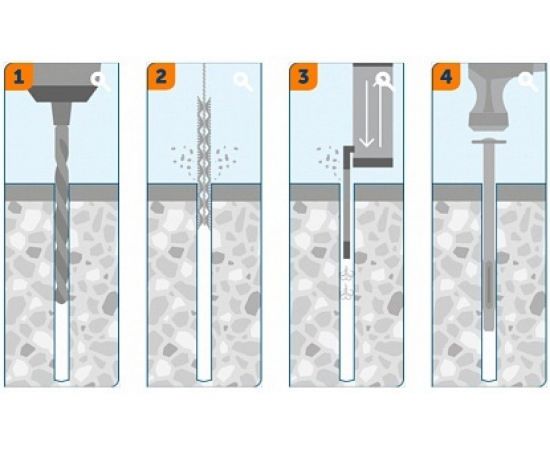 1

2

3

4