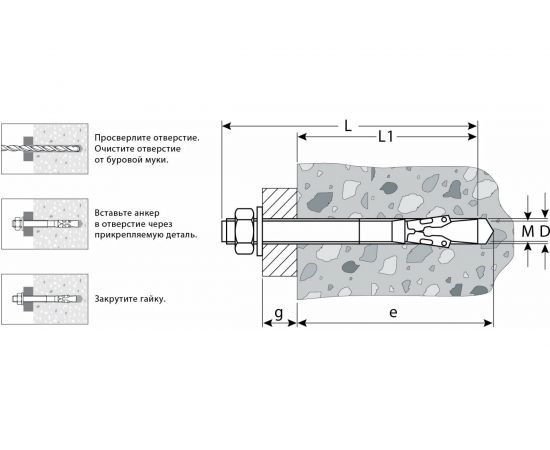 Просверлите отверстие. Очистите отверстие от буровой муки.

Вставьте анкер в отверстие через прикрепляемую деталь.

Закрутите гайку.

L

L1

M

D

g

e