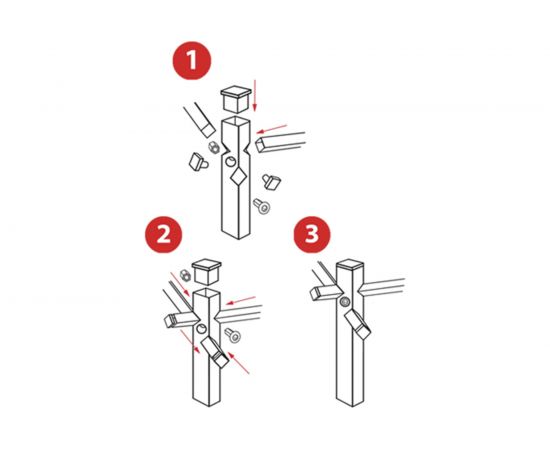 1

2

3