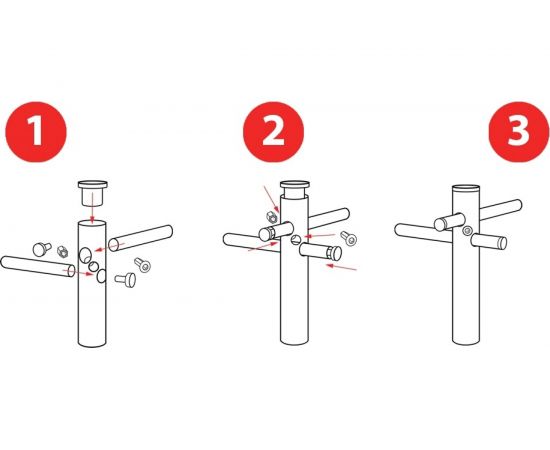 1

2

3