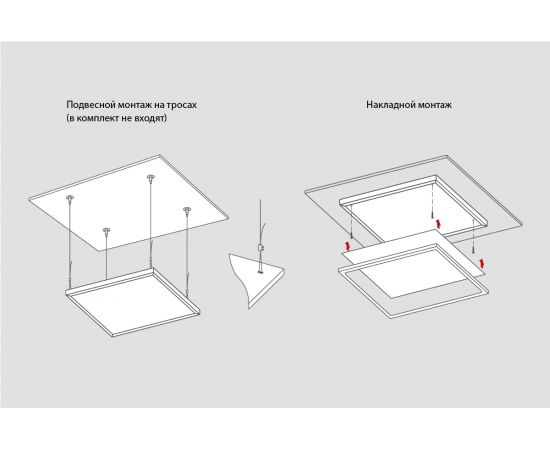 Подвесной монтаж на тросах
(в комплект не входят)

Накладной монтаж