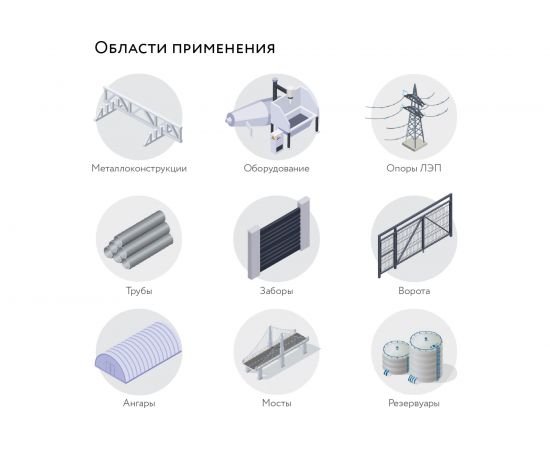 Области применения

Металлоконструкции

Оборудование

Опоры ЛЭП

Трубы

Заборы

Ворота

Ангары

Мосты

Резервуары