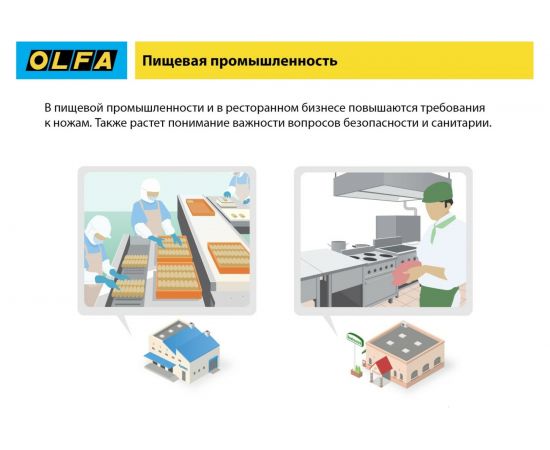 OLFA

Пищевая промышленность

В пищевой промышленности и в ресторанном бизнесе повышаются требования к ножам. Также растет понимание важности вопросов безопасности и санитарии.