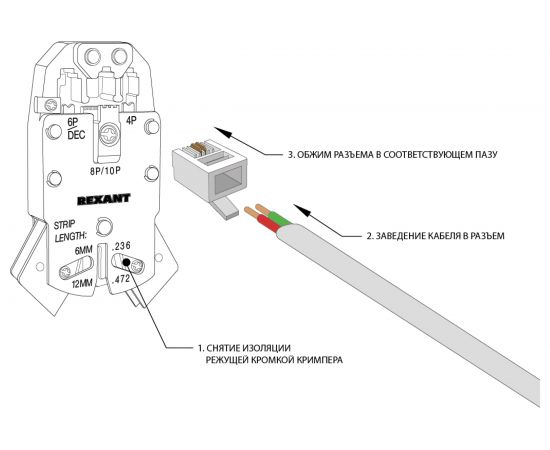 6P
DEC
4P
8P/10P
REXANT
STRIP
LENGTH:
6MM
12MM
.236
.472

3. ОБЖИМ РАЗЪЕМА В СООТВЕТСТВУЮЩЕМ ПАЗУ

2. ЗАВЕДЕНИЕ КАБЕЛЯ В РАЗЪЕМ

1. СНЯТИЕ ИЗОЛЯЦИИ
РЕЖУЩЕЙ КРОМКОЙ КРИМПЕРА