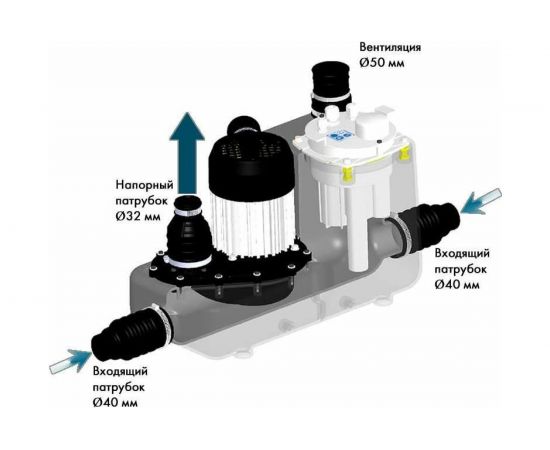 Вентиляция
Ø50 мм

Напорный
патрубок
Ø32 мм

Входящий
патрубок
Ø40 мм

Входящий
патрубок
Ø40 мм