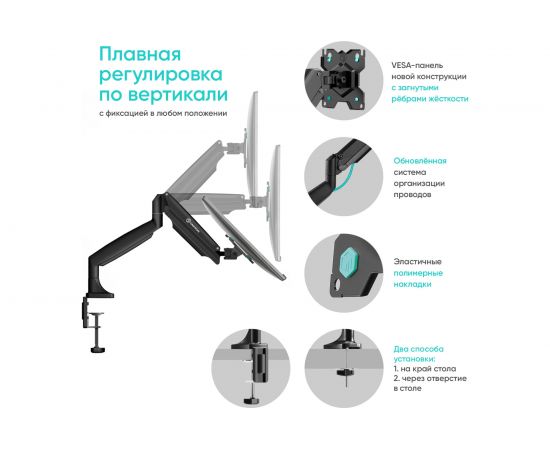 Плавная регулировка по вертикали

с фиксацией в любом положении

VESA-панель новой конструкции с загнутыми рёбрами жёсткости

Обновлённая система организации проводов

Эластичные полимерные накладки

Два способа установки:
1. на край стола
2. через отверстие в столе