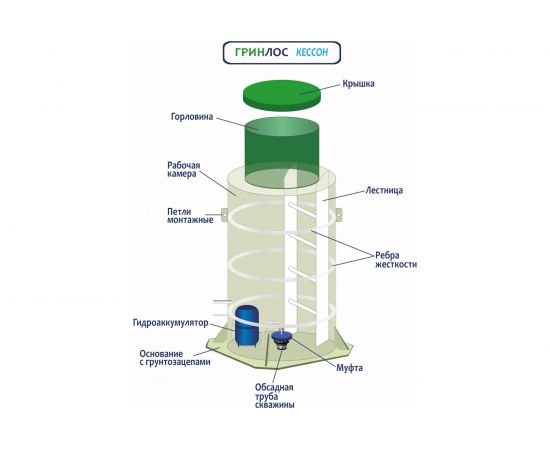 ГРИНЛОС КЕССОН

Крышка

Горловина

Рабочая камера

Лестница

Петли монтажные

Ребра жесткости

Гидроаккумулятор

Основание с грунтозацепами

Муфта

Обсадная труба скважины