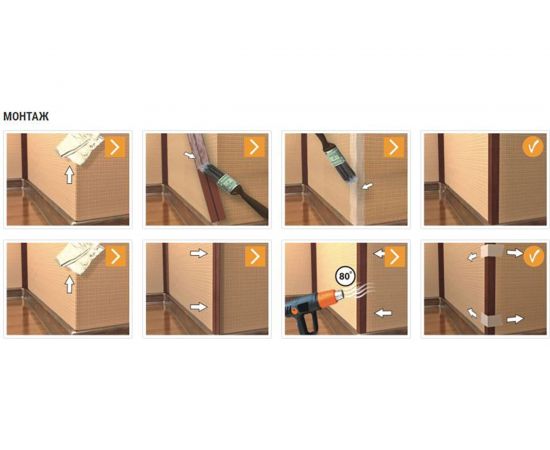 МОНТАЖ

80°