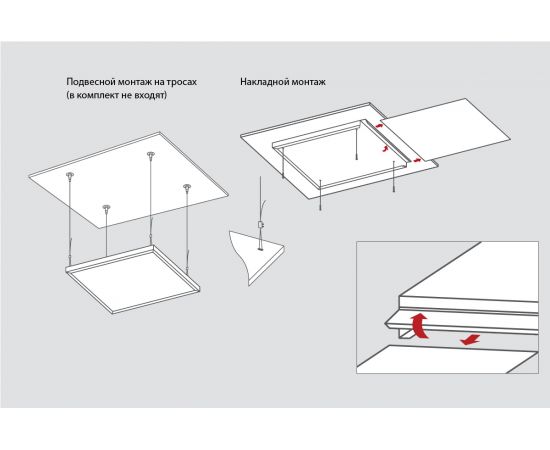 Подвесной монтаж на тросах
(в комплект не входят)

Накладной монтаж