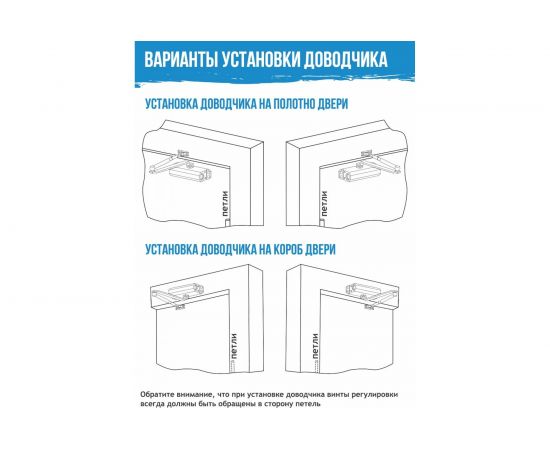 ВАРИАНТЫ УСТАНОВКИ ДОВОДЧИКА

УСТАНОВКА ДОВОДЧИКА НА ПОЛОТНО ДВЕРИ

петли

петли

УСТАНОВКА ДОВОДЧИКА НА КОРОБ ДВЕРИ

петли

петли

Обратите внимание, что при установке доводчика винты регулировки всегда должны быть обращены в сторону петель