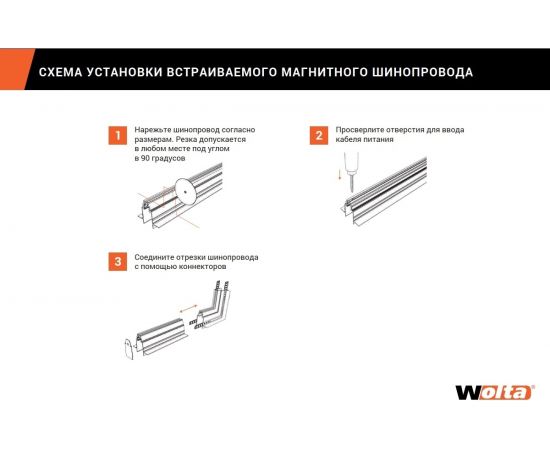 СХЕМА УСТАНОВКИ ВСТРАИВАЕМОГО МАГНИТНОГО ШИНОПРОВОДА

1 Нарежьте шинопровод согласно размерам. Резка допускается в любом месте под углом в 90 градусов

2 Просверлите отверстия для ввода кабеля питания

3 Соедините отрезки шинопровода с помощью коннекторов

wolta®