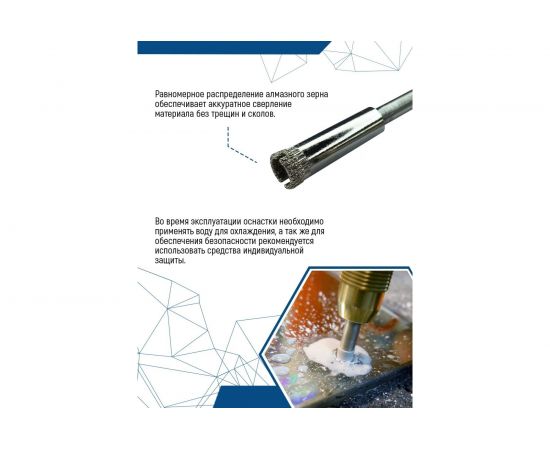 Равномерное распределение алмазного зерна обеспечивает аккуратное сверление материала без трещин и сколов.

Во время эксплуатации оснастки необходимо применять воду для охлаждения, а так же для обеспечения безопасности рекомендуется использовать средства индивидуальной защиты.