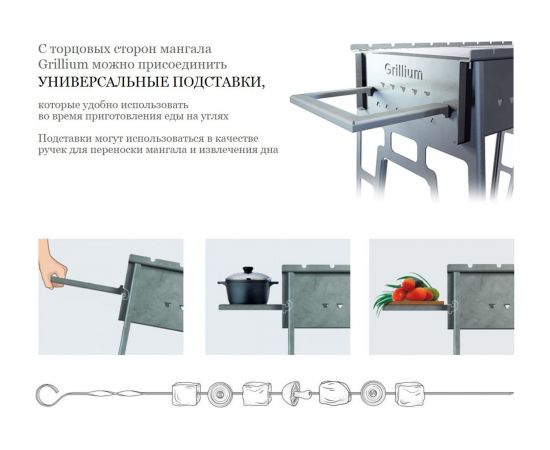 С торцовых сторон мангала Grillium можно присоединить
УНИВЕРСАЛЬНЫЕ ПОДСТАВКИ,

которые удобно использовать во время приготовления еды на углях

Подставки могут использоваться в качестве ручек для переноски мангала и извлечения дна

Grillium