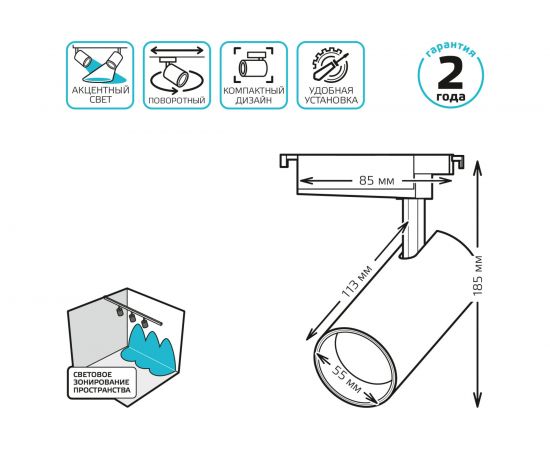 АКЦЕНТНЫЙ СВЕТ

ПОВОРОТНЫЙ

КОМПАКТНЫЙ ДИЗАЙН

УДОБНАЯ УСТАНОВКА

гарантия
2
года

85 мм

113 мм

185 мм

55 мм

СВЕТОВОЕ ЗОНИРОВАНИЕ ПРОСТРАНСТВА