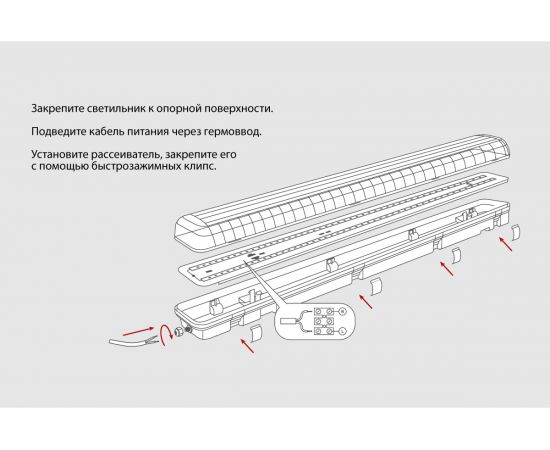 Закрепите светильник к опорной поверхности.

Подведите кабель питания через гермоввод.

Установите рассеиватель, закрепите его с помощью быстрозажимных клипс.

N

L