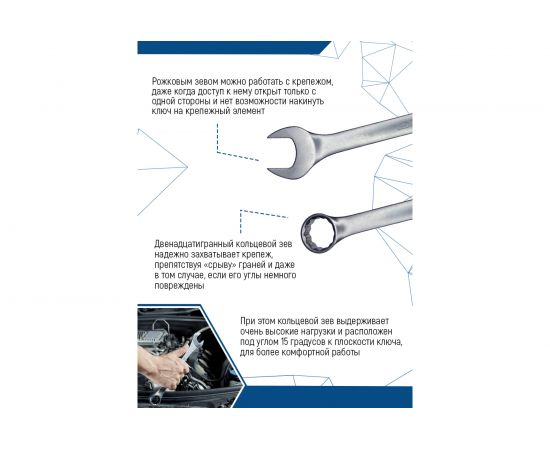 Рожковым зевом можно работать с крепежом, даже когда доступ к нему открыт только с одной стороны и нет возможности накинуть ключ на крепежный элемент

Двенадцатигранный кольцевой зев надежно захватывает крепеж, препятствуя «срыву» граней и даже в том случае, если его углы немного повреждены

При этом кольцевой зев выдерживает очень высокие нагрузки и расположен под углом 15 градусов к плоскости ключа, для более комфортной работы