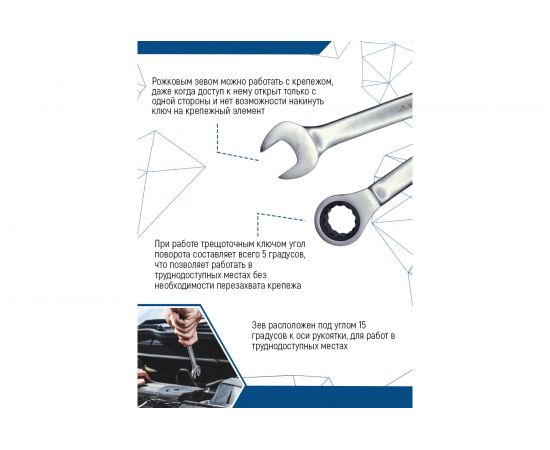 Рожковым зевом можно работать с крепежом, даже когда доступ к нему открыт только с одной стороны и нет возможности накинуть ключ на крепежный элемент

При работе трещоточным ключом угол поворота составляет всего 5 градусов, что позволяет работать в труднодоступных местах без необходимости перезахвата крепежа

Зев расположен под углом 15 градусов к оси рукоятки, для работ в труднодоступных местах