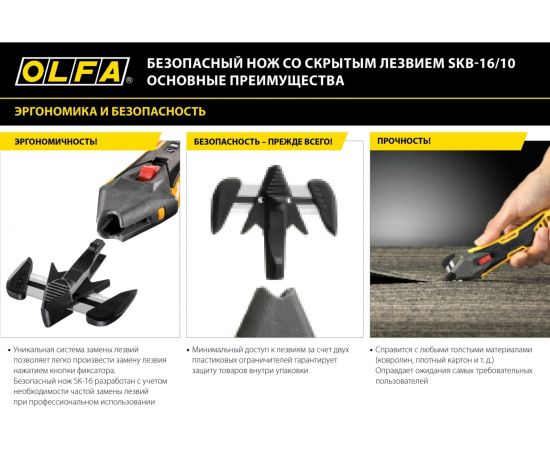 OLFA®

БЕЗОПАСНЫЙ НОЖ СО СКРЫТЫМ ЛЕЗВИЕМ SKB-16/10
ОСНОВНЫЕ ПРЕИМУЩЕСТВА

ЭРГОНОМИКА И БЕЗОПАСНОСТЬ

ЭРГОНОМИЧНОСТЬ!

• Уникальная система замены лезвий позволяет легко произвести замену лезвия нажатием кнопки фиксатора.
Безопасный нож SK-16 разработан с учетом необходимости частой замены лезвий при профессиональном использовании

БЕЗОПАСНОСТЬ – ПРЕЖДЕ ВСЕГО!

• Минимальный доступ к лезвиям за счет двух пластиковых ограничителей гарантирует защиту товаров внутри упаковки

ПРОЧНОСТЬ!

• Справится с любыми толстыми материалами (ковролин, плотный картон и т. д.)
Оправдает ожидания самых требовательных пользователей